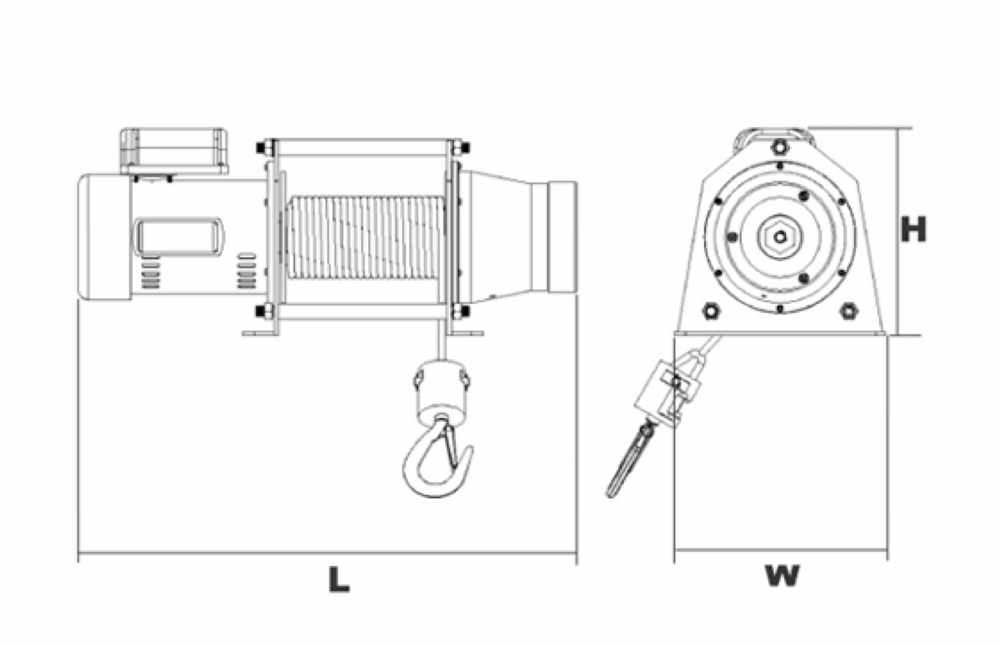 H

L

W