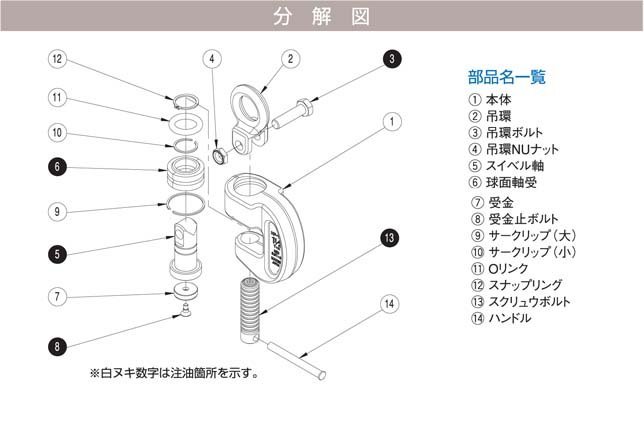 分 解 図

12
11
10
6
9
5
7
8
4
2
3
1
13
14

※白ヌキ数字は注油箇所を示す。

部品名一覧
① 本体
② 吊環
③ 吊環ボルト
④ 吊環NUナット
⑤ スイベル軸
⑥ 球面軸受
⑦ 受金
⑧ 受金止ボルト
⑨ サークリップ（大）
⑩ サークリップ（小）
⑪ Oリンク
⑫ スナップリング
⑬ スクリュウボルト
⑭ ハンドル